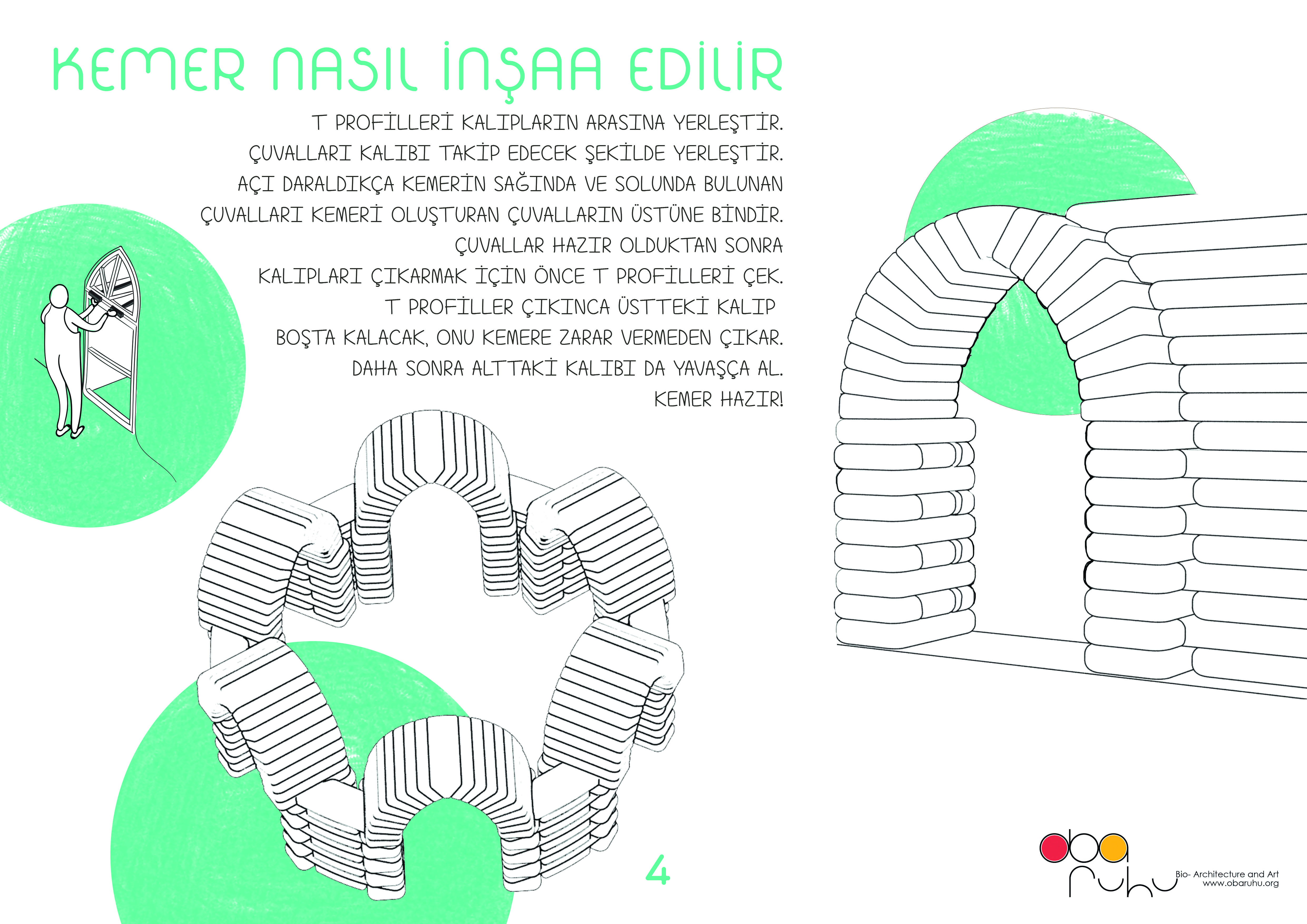 KEMER NASIL İNŞAA EDİLİR

T PROFİLLERİ KALIPLARIN ARASINA YERLEŞTİR.
ÇUVALLARI KALIBI TAKİP EDECEK ŞEKİLDE YERLEŞTİR.
AÇI DARALDIKÇA KEMERİN SAĞINDA VE SOLUNDA BULUNAN
ÇUVALLARI KEMERİ OLUŞTURAN ÇUVALLARIN ÜSTÜNE BİNDİR.
ÇUVALLAR HAZIR OLDUKTAN SONRA
KALIPLARI ÇIKARMAK İÇİN ÖNCE T PROFİLLERİ ÇEK.
T PROFİLLER ÇIKINCA ÜSTTEKİ KALIP
BOŞTA KALACAK, ONU KEMERE ZARAR VERMEDEN ÇIKAR.
DAHA SONRA ALTTAKİ KALIBI DA YAVAŞÇA AL.
KEMER HAZIR!

4

oba ruhu
Bio- Architecture and Art
www.obaruhu.org